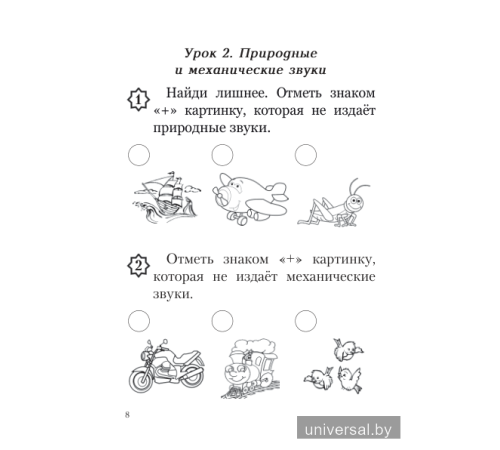 Урок 2. Природные и механические звуки

1 Найди лишнее. Отметь знаком «+» картинку, которая не издаёт природные звуки.

2 Отметь знаком «+» картинку, которая не издаёт механические звуки.

8

universal.by