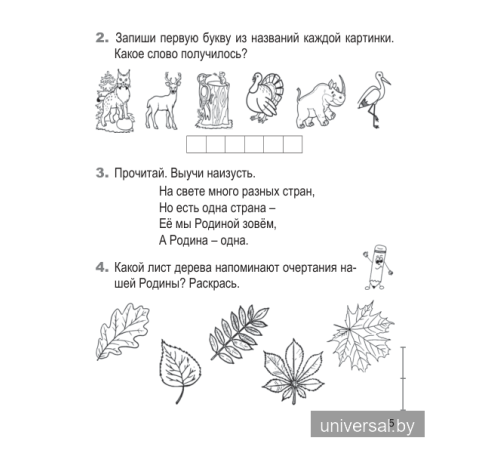 2. Запиши первую букву из названий каждой картинки. Какое слово получилось?

3. Прочитай. Выучи наизусть.

На свете много разных стран,
Но есть одна страна –
Её мы Родиной зовём,
А Родина – одна.

4. Какой лист дерева напоминают очертания нашей Родины? Раскрась.

5

universal.by