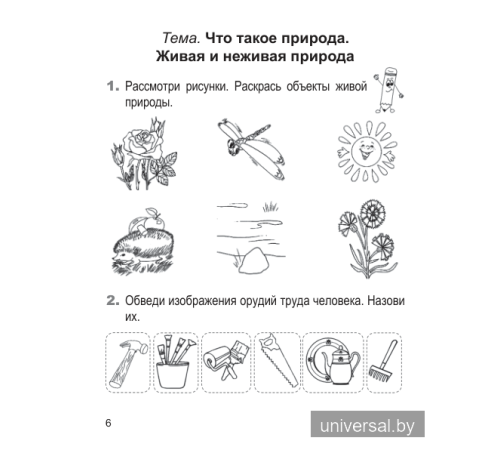 Тема. Что такое природа.
Живая и неживая природа

1. Рассмотри рисунки. Раскрась объекты живой природы.

2. Обведи изображения орудий труда человека. Назови их.

6

universal.by