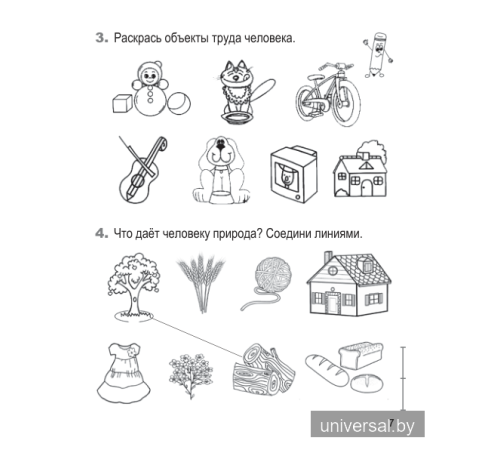 3. Раскрась объекты труда человека.

4. Что даёт человеку природа? Соедини линиями.

7

universal.by